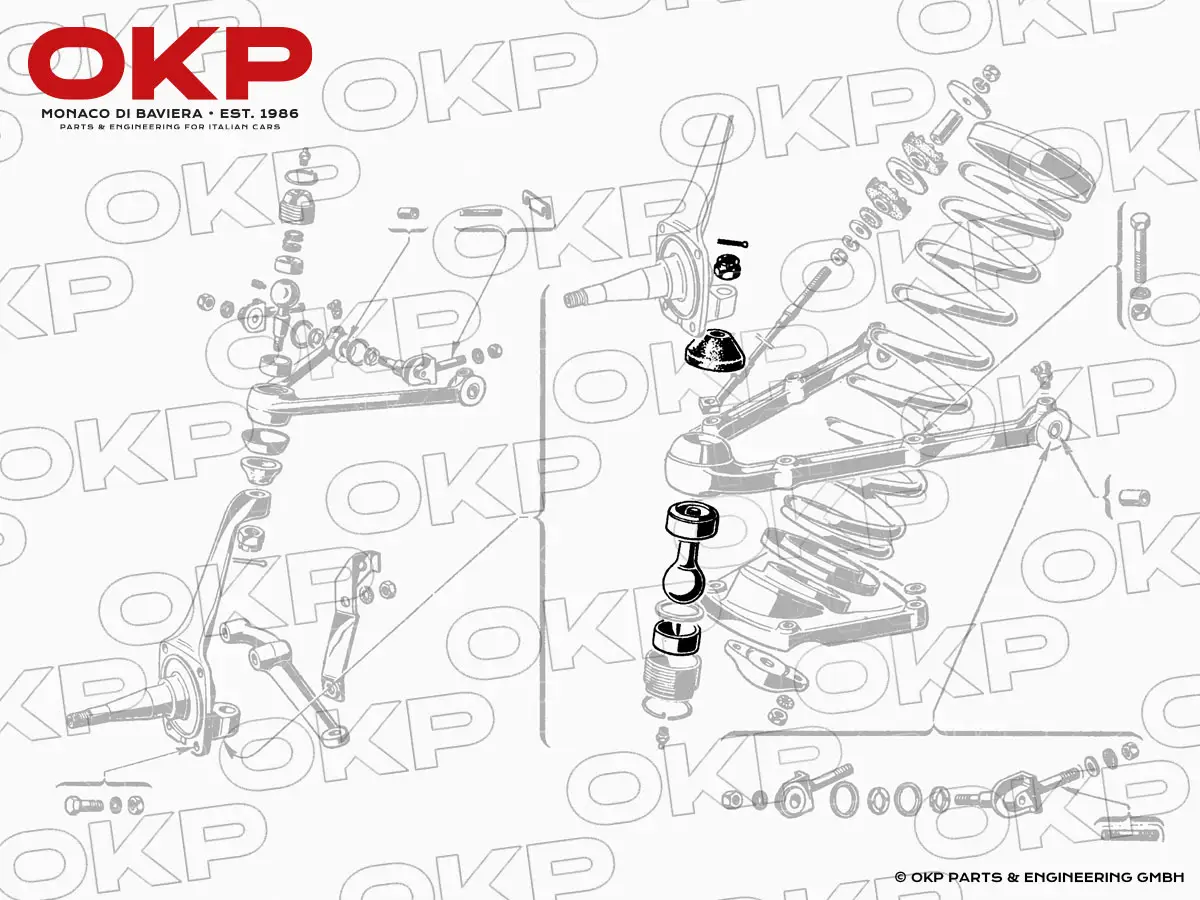 OKP
MONACO DI BAVIERA • EST. 1986
PARTS & ENGINEERING FOR ITALIAN CARS

© OKP PARTS & ENGINEERING GMBH