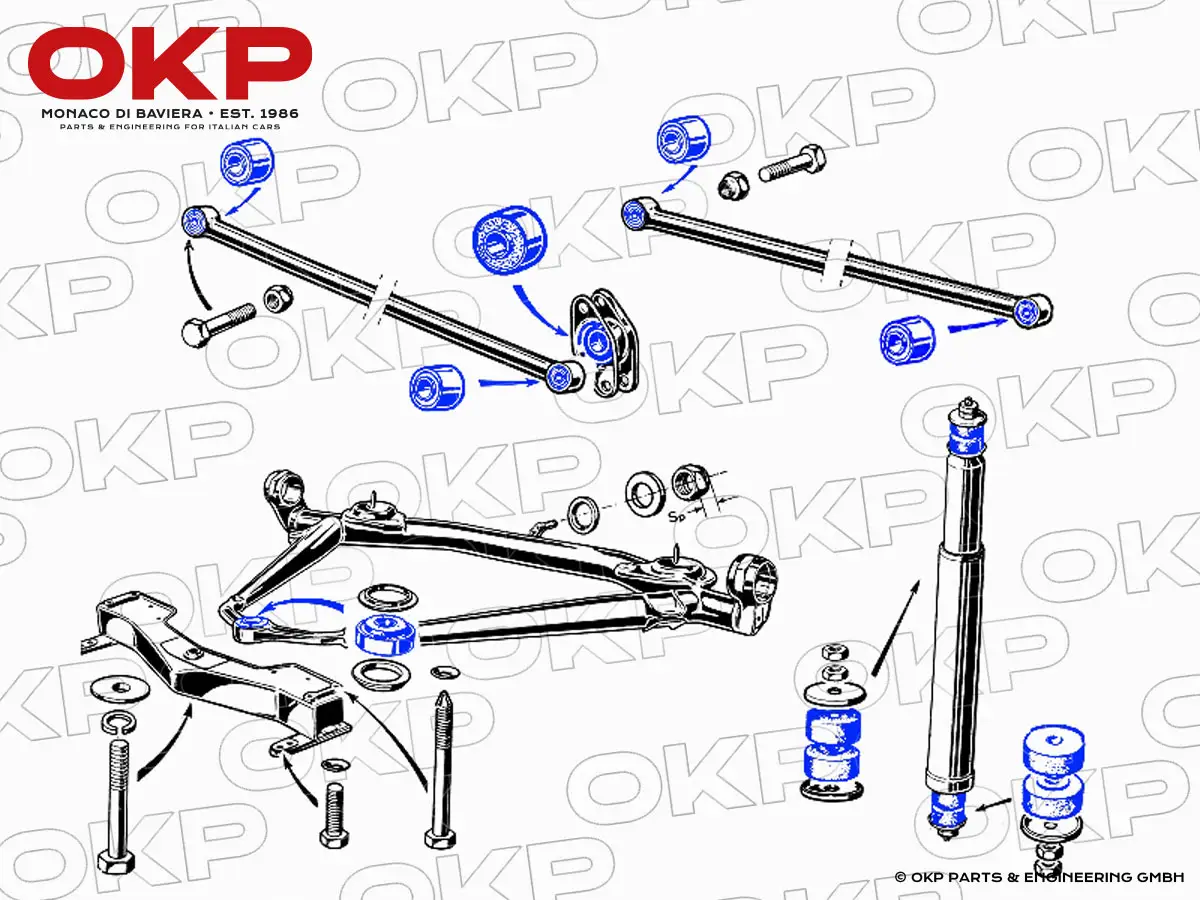 OKP
MONACO DI BAVIERA • EST. 1986
PARTS & ENGINEERING FOR ITALIAN CARS

Sp

© OKP PARTS & ENGINEERING GMBH