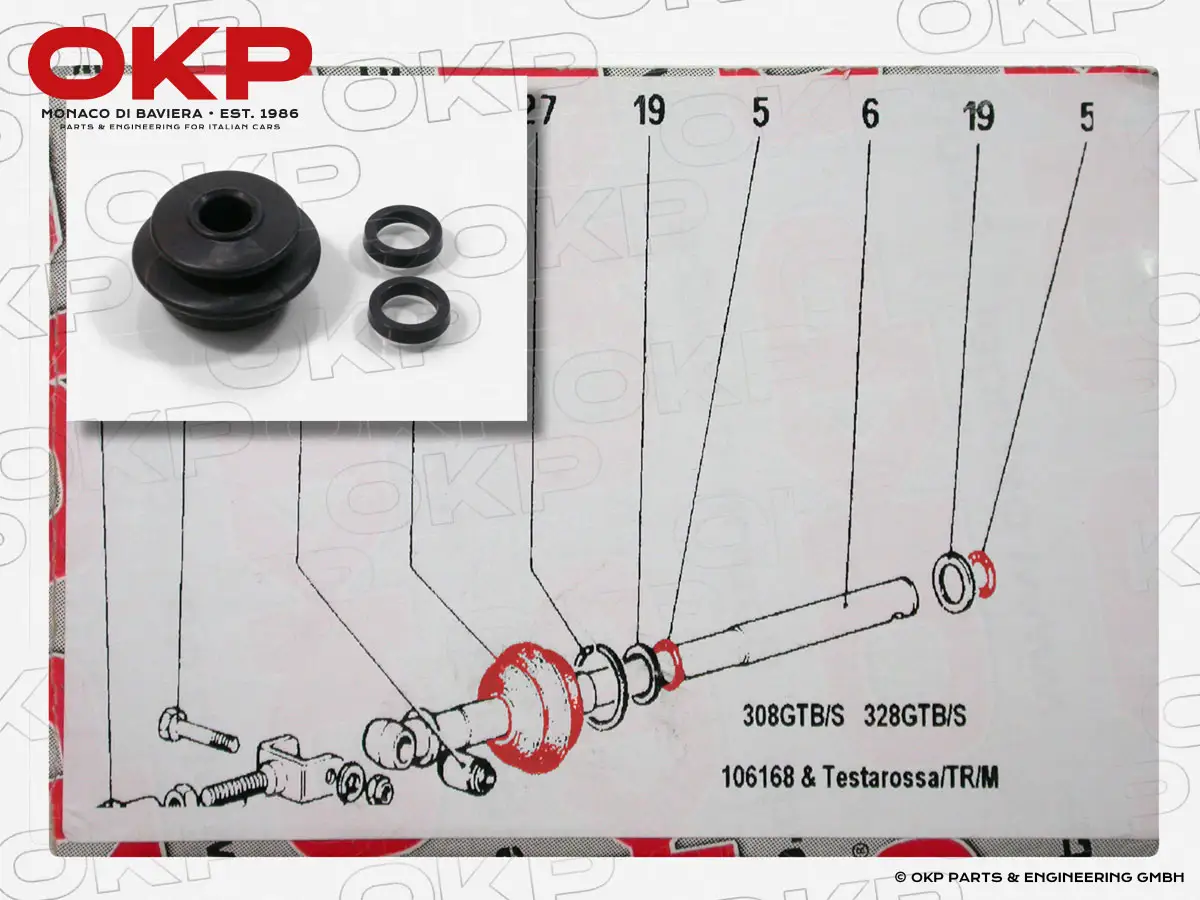 OKP
MONACO DI BAVIERA • EST. 1986
PARTS & ENGINEERING FOR ITALIAN CARS

27 19 5 6 19 5

308GTB/S 328GTB/S

106168 & Testarossa/TR/M

© OKP PARTS & ENGINEERING GMBH